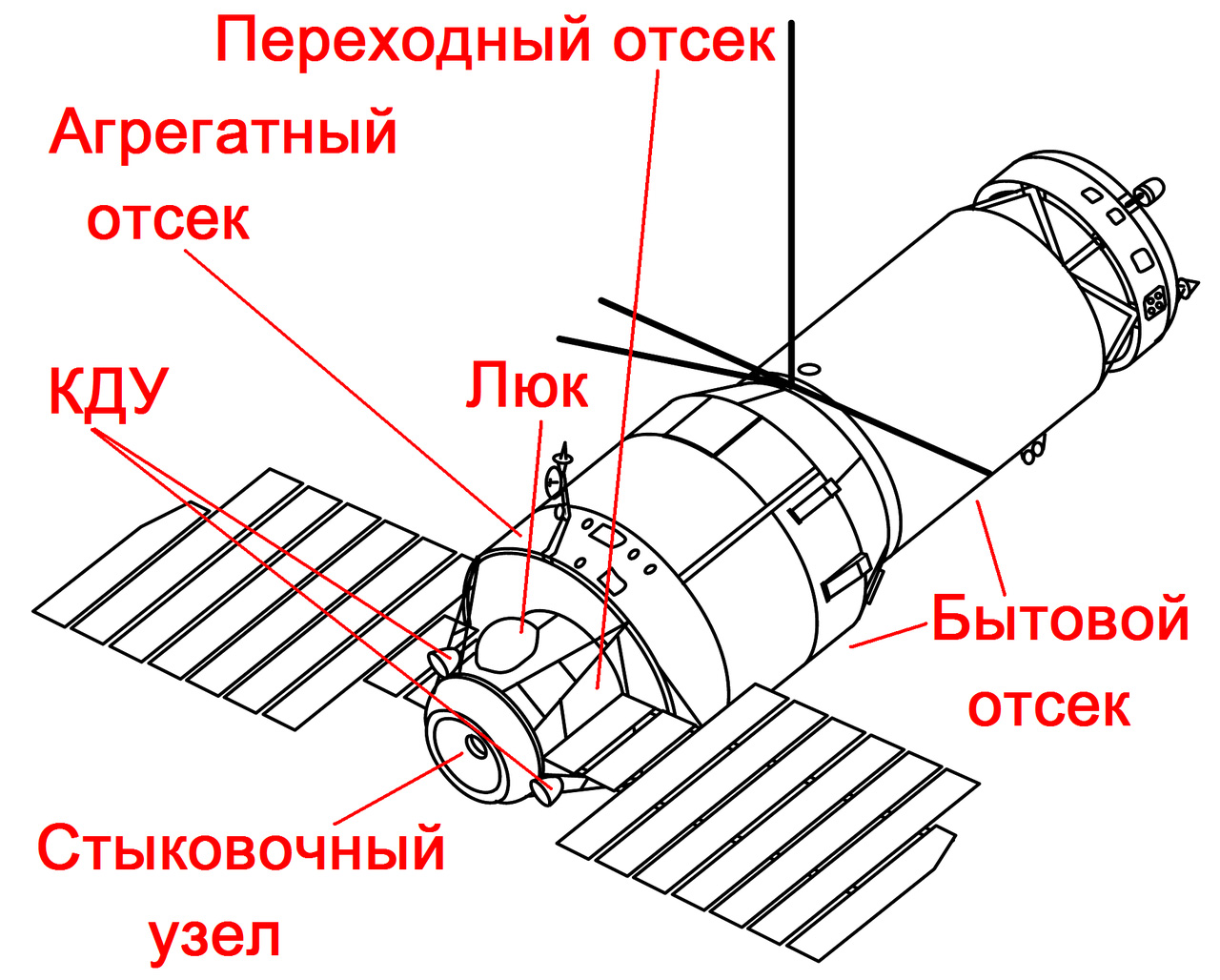 Переходный отсек

Агрегатный отсек

КДУ

Люк

Бытовой отсек

Стыковочный узел